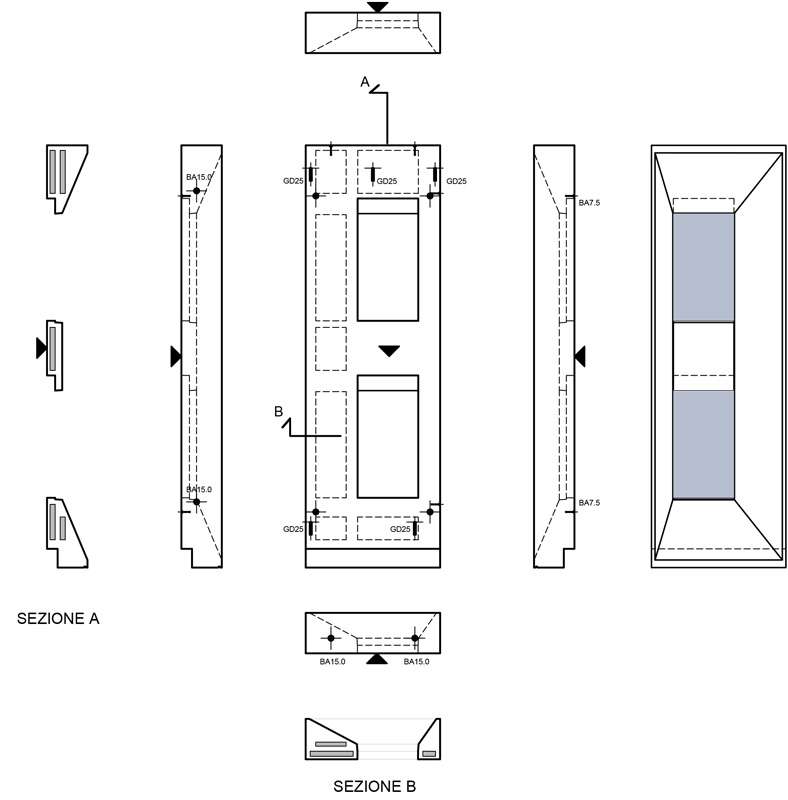 A

BA15.0

GD25

GD25

GD25

BA7.5

B

BA15.0

GD25

GD25

BA7.5

SEZIONE A

BA15.0

BA15.0

SEZIONE B